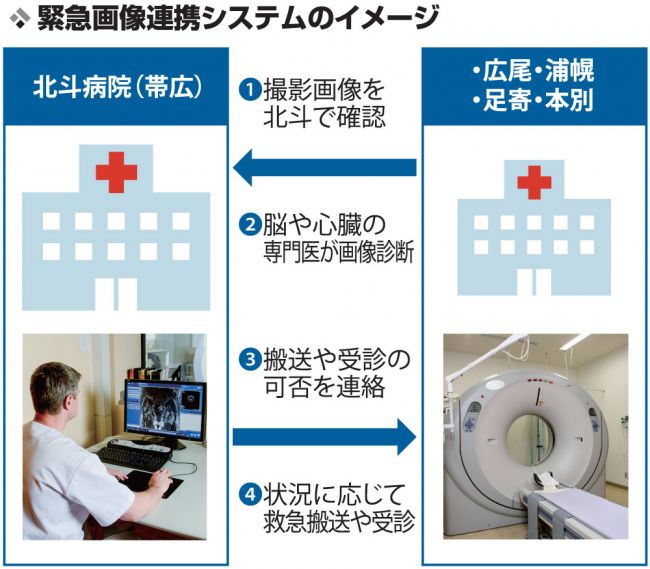 緊急画像連携システムのイメージ

北斗病院（帯広）

❶撮影画像を北斗で確認

❷脳や心臓の専門医が画像診断

❸搬送や受診の可否を連絡

❹状況に応じて救急搬送や受診

・広尾・浦幌
・足寄・本別