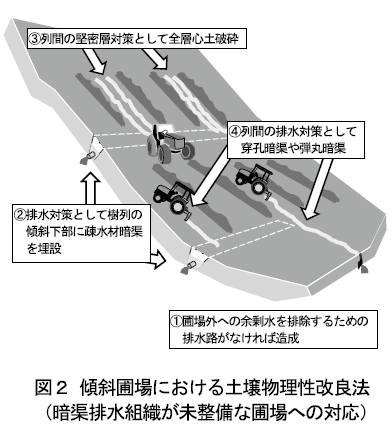 ③列間の堅密層対策として全層心土破砕

④列間の排水対策として穿孔暗渠や弾丸暗渠

②排水対策として樹列の傾斜下部に疎水材暗渠を埋設

①圃場外への余剰水を排除するための排水路がなければ造成

図２ 傾斜圃場における土壌物理性改良法
（暗渠排水組織が未整備な圃場への対応）